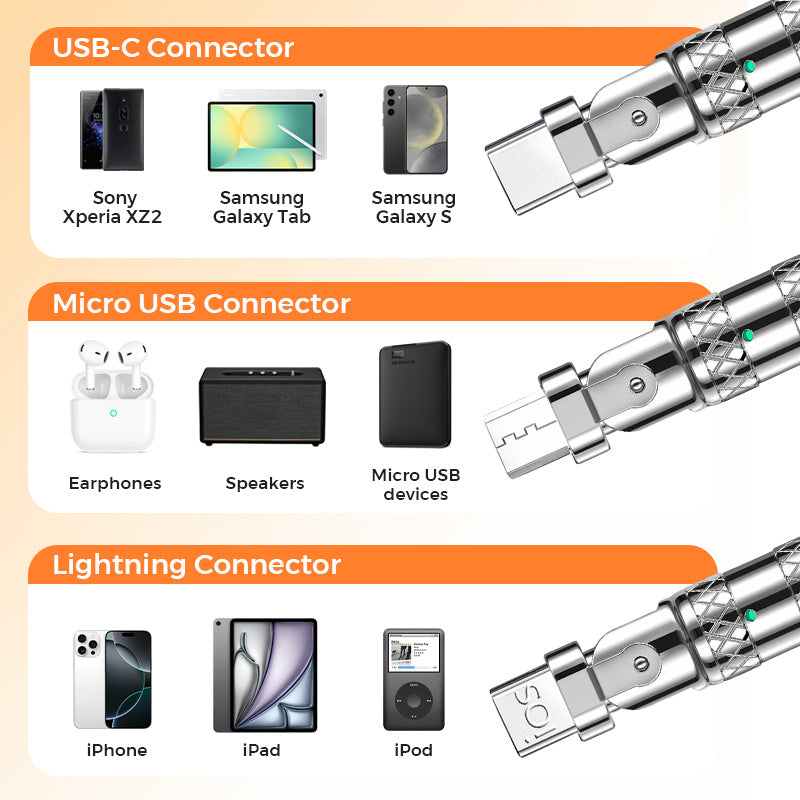 USB-C Connector

Sony Xperia XZ2

Samsung Galaxy Tab

Samsung Galaxy S

Micro USB Connector

Earphones

Speakers

Micro USB devices

Lightning Connector

iPhone

iPad

iPod

iOS