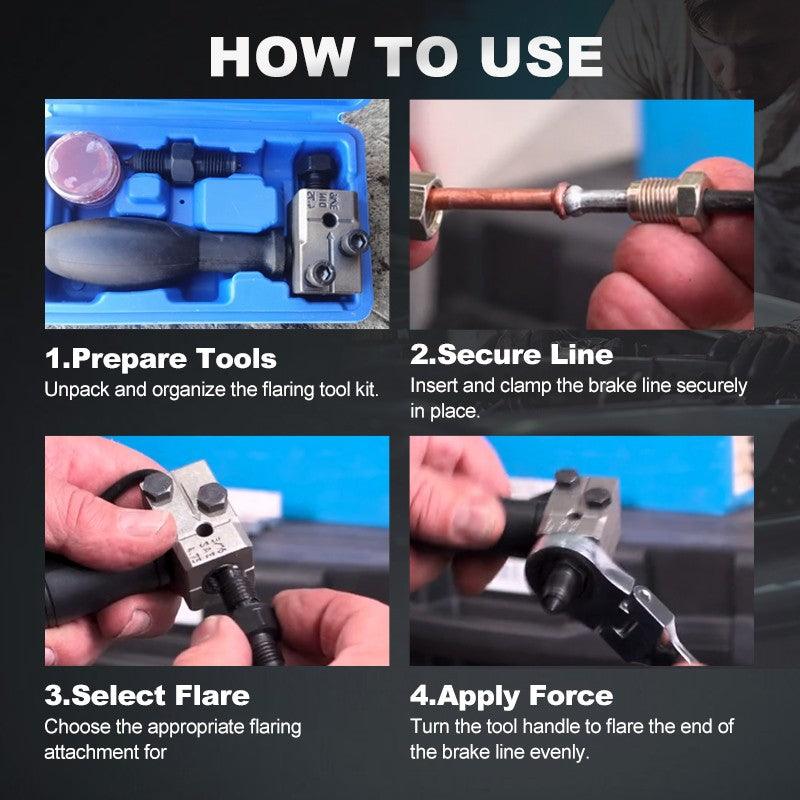 HOW TO USE

1.Prepare Tools
Unpack and organize the flaring tool kit.

2.Secure Line
Insert and clamp the brake line securely in place.

3.Select Flare
Choose the appropriate flaring attachment for

4.Apply Force
Turn the tool handle to flare the end of the brake line evenly.