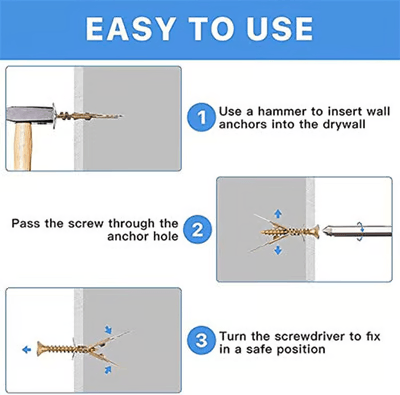 EASY TO USE

1 Use a hammer to insert wall anchors into the drywall

Pass the screw through the anchor hole 2

3 Turn the screwdriver to fix in a safe position