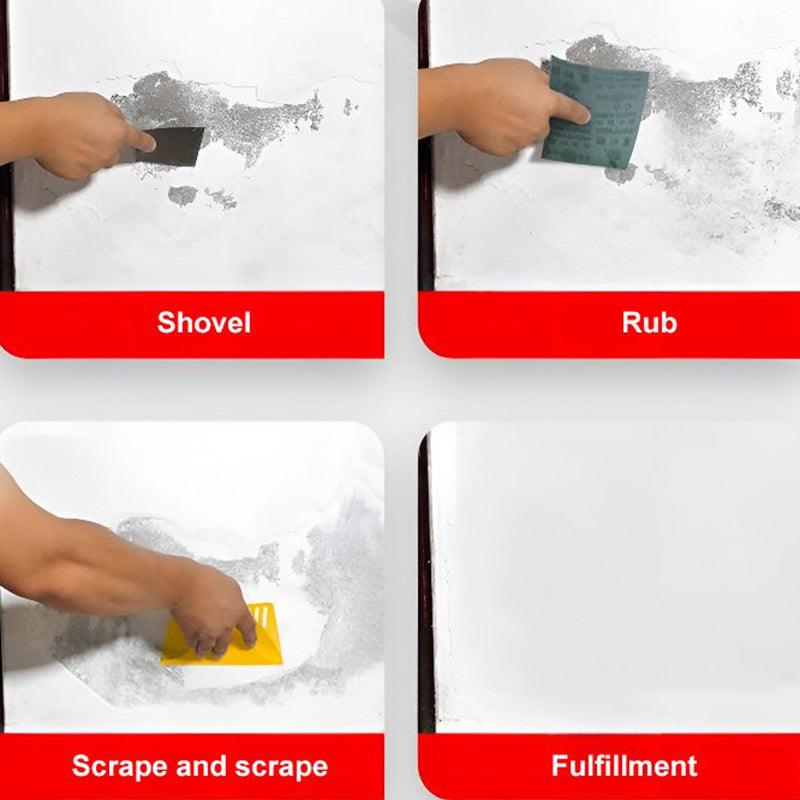 Shovel

Rub

Scrape and scrape

Fulfillment