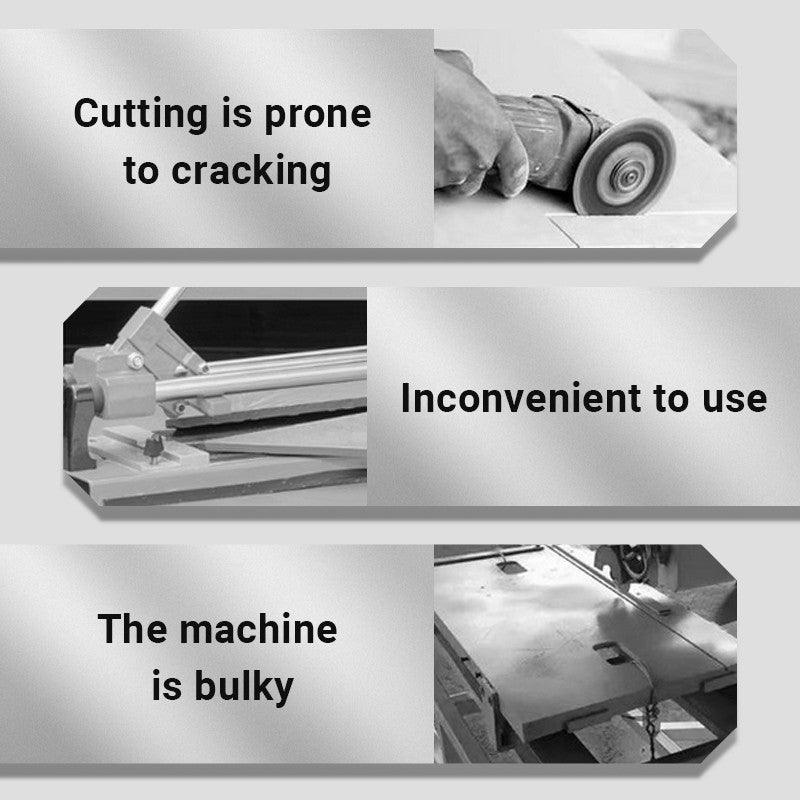 Cutting is prone to cracking

Inconvenient to use

The machine is bulky