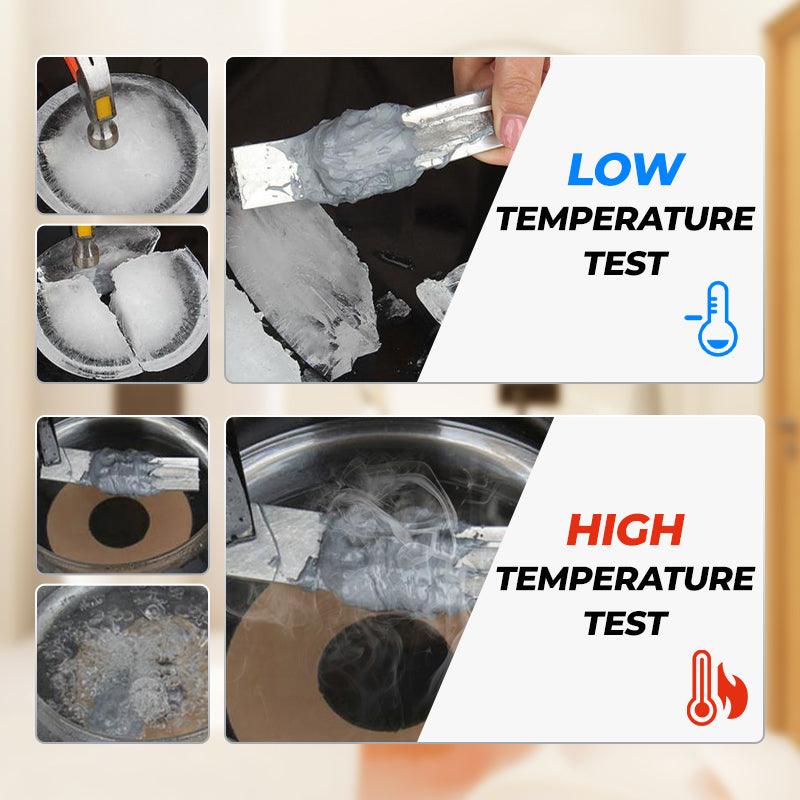 LOW
TEMPERATURE
TEST

HIGH
TEMPERATURE
TEST