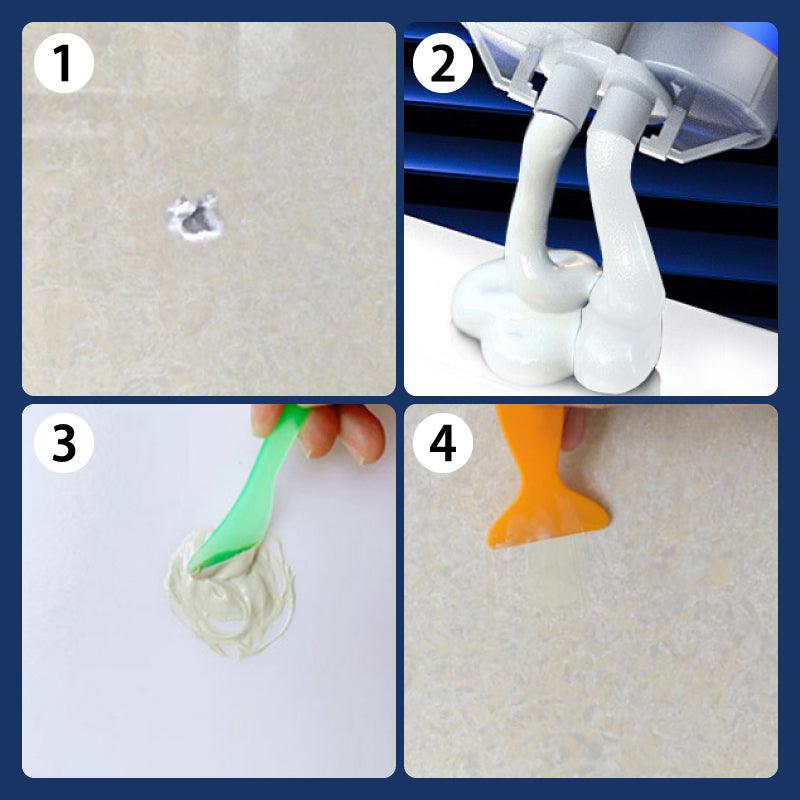 1
2
3
4