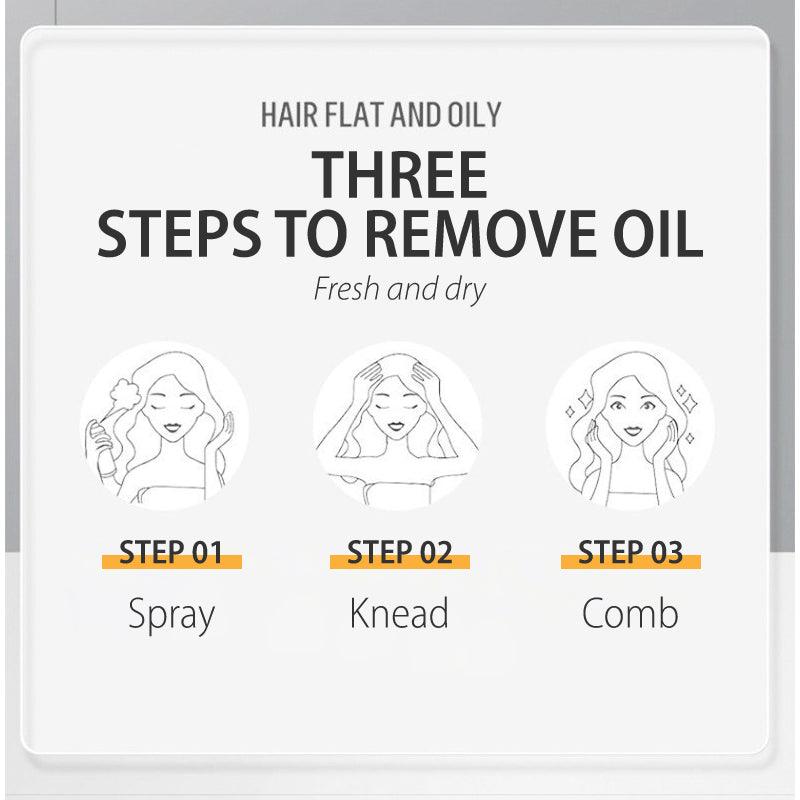 HAIR FLAT AND OILY

THREE
STEPS TO REMOVE OIL

Fresh and dry

STEP 01
Spray

STEP 02
Knead

STEP 03
Comb