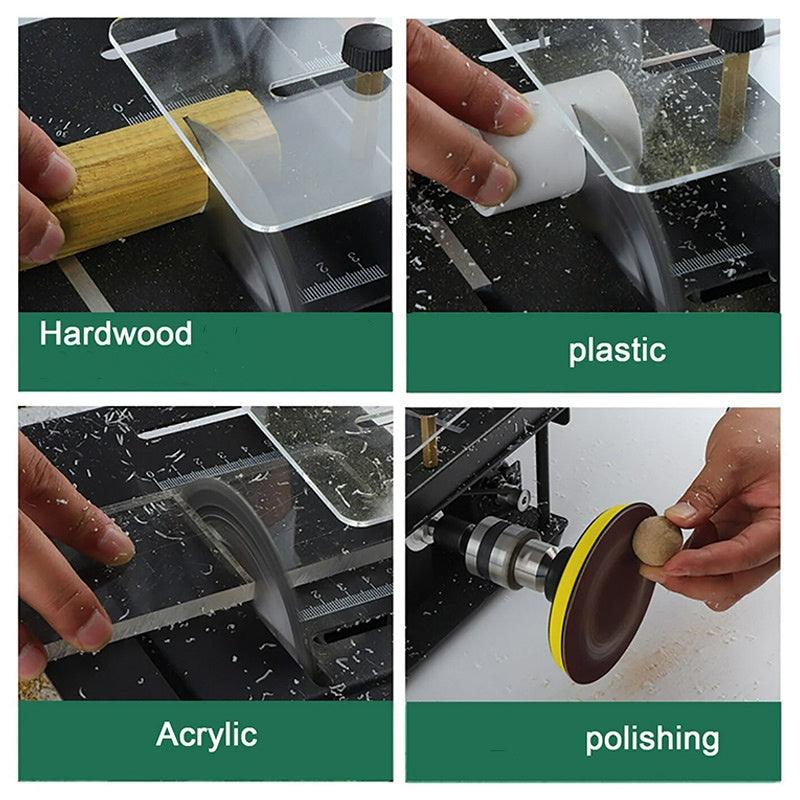 Hardwood

plastic

Acrylic

polishing