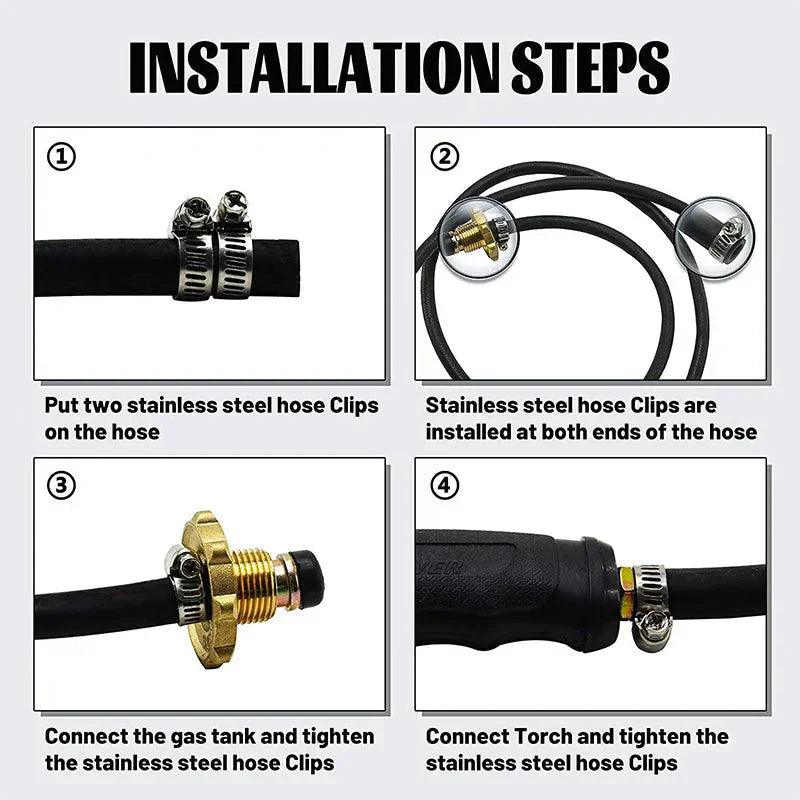 INSTALLATION STEPS

①

Put two stainless steel hose Clips on the hose

②

Stainless steel hose Clips are installed at both ends of the hose

③

Connect the gas tank and tighten the stainless steel hose Clips

④

VER

Connect Torch and tighten the stainless steel hose Clips