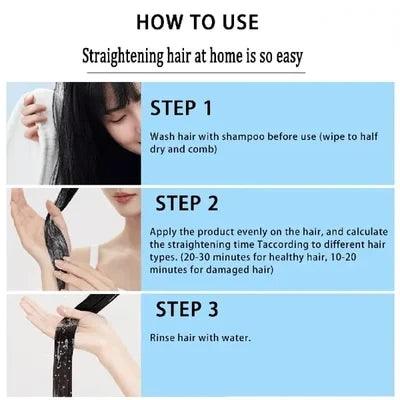 HOW TO USE

Straightening hair at home is so easy

STEP 1

Wash hair with shampoo before use (wipe to half dry and comb)

STEP 2

Apply the product evenly on the hair, and calculate the straightening time Taccording to different hair types. (20-30 minutes for healthy hair, 10-20 minutes for damaged hair)

STEP 3

Rinse hair with water.