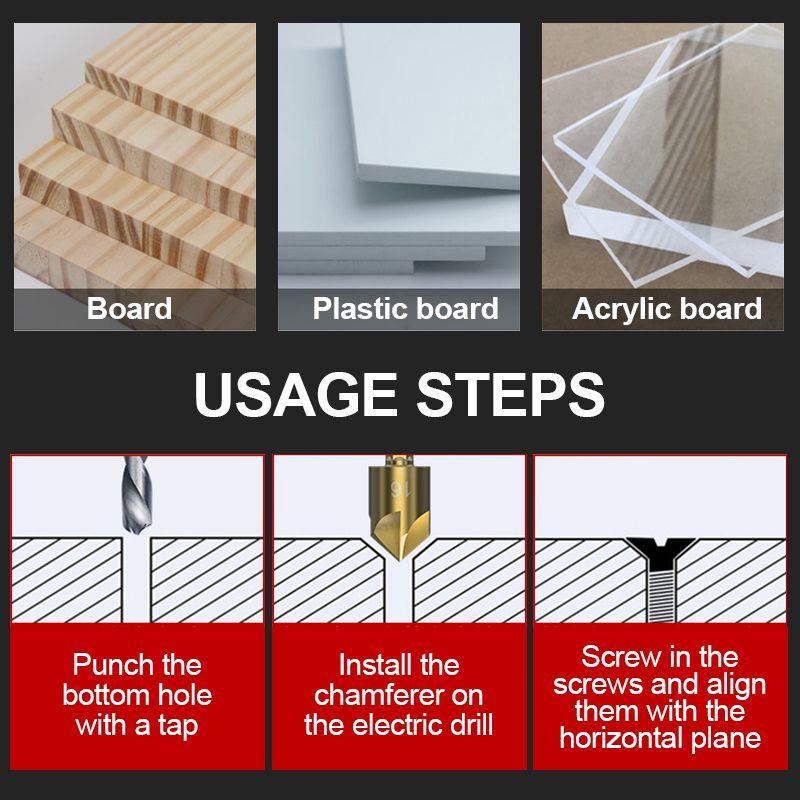 Board

Plastic board

Acrylic board

USAGE STEPS

16

Punch the bottom hole with a tap

Install the chamferer on the electric drill

Screw in the screws and align them with the horizontal plane