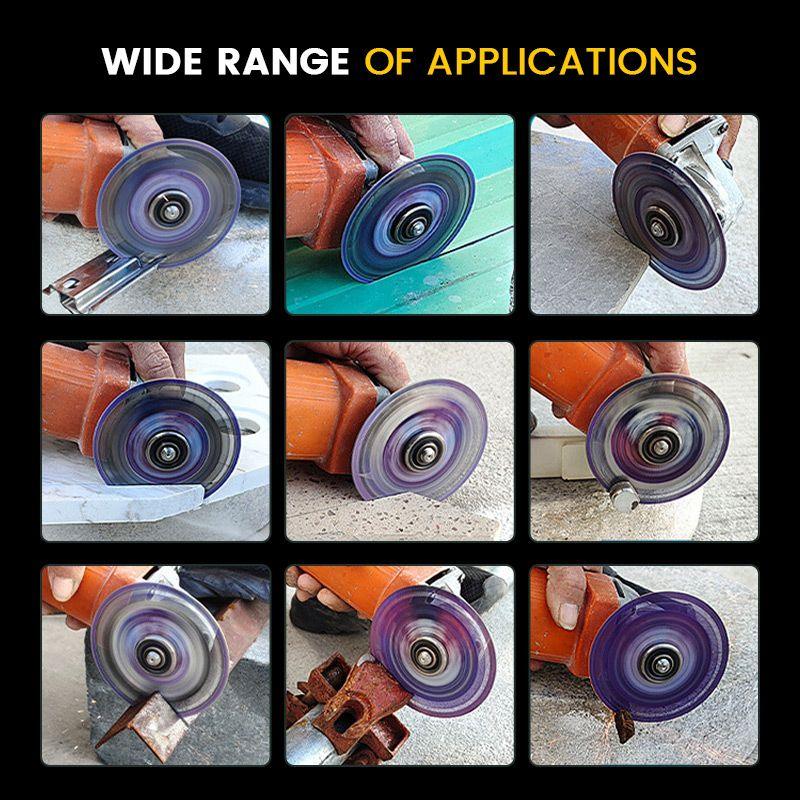 WIDE RANGE OF APPLICATIONS