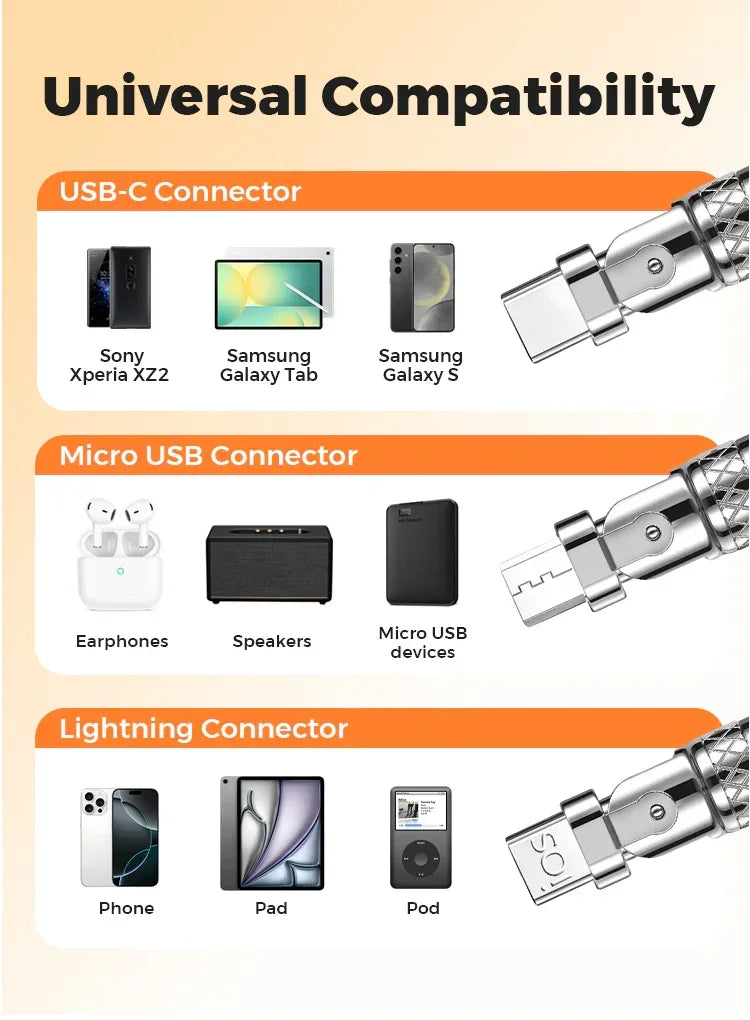 Universal Compatibility

USB-C Connector

Sony Xperia XZ2

Samsung Galaxy Tab

Samsung Galaxy S

Micro USB Connector

Earphones

Speakers

Micro USB devices

Lightning Connector

Phone

Pad

Pod

iOS