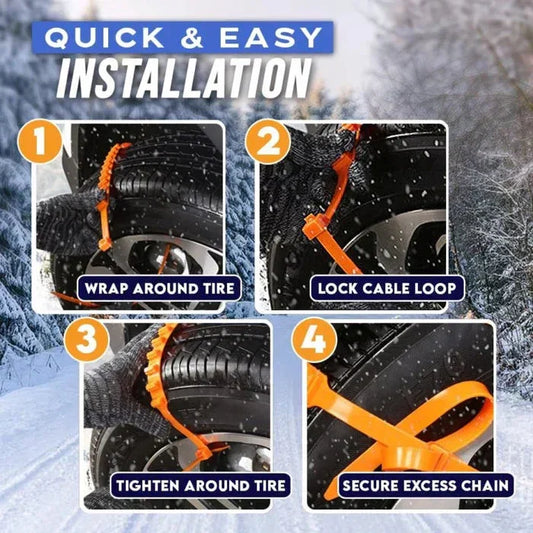 QUICK & EASY
INSTALLATION

1
WRAP AROUND TIRE

2
LOCK CABLE LOOP

3
TIGHTEN AROUND TIRE

4
SECURE EXCESS CHAIN