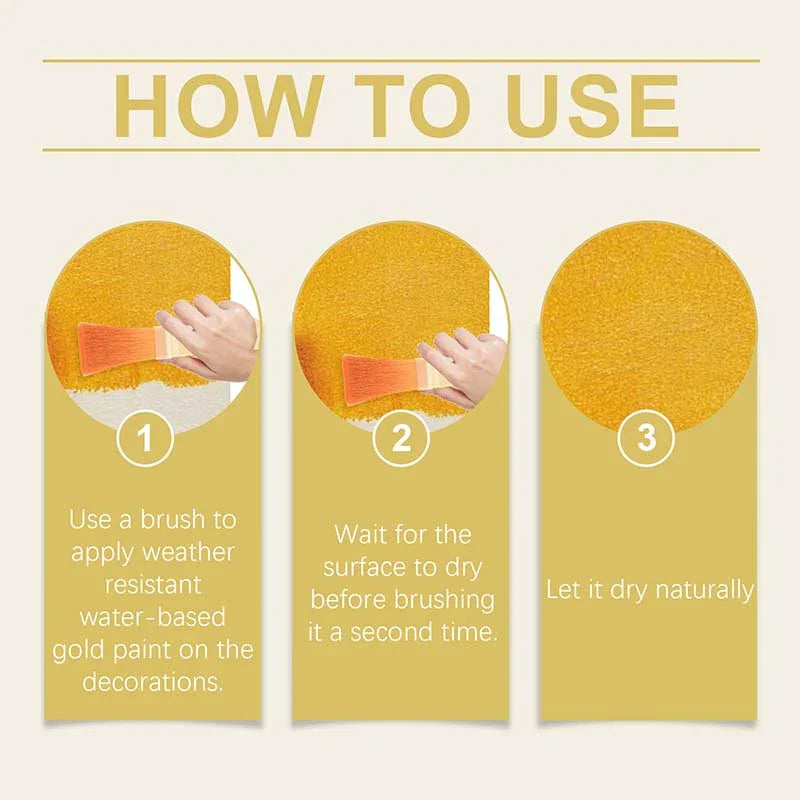 HOW TO USE

1

Use a brush to apply weather resistant water-based gold paint on the decorations.

2

Wait for the surface to dry before brushing it a second time.

3

Let it dry naturally